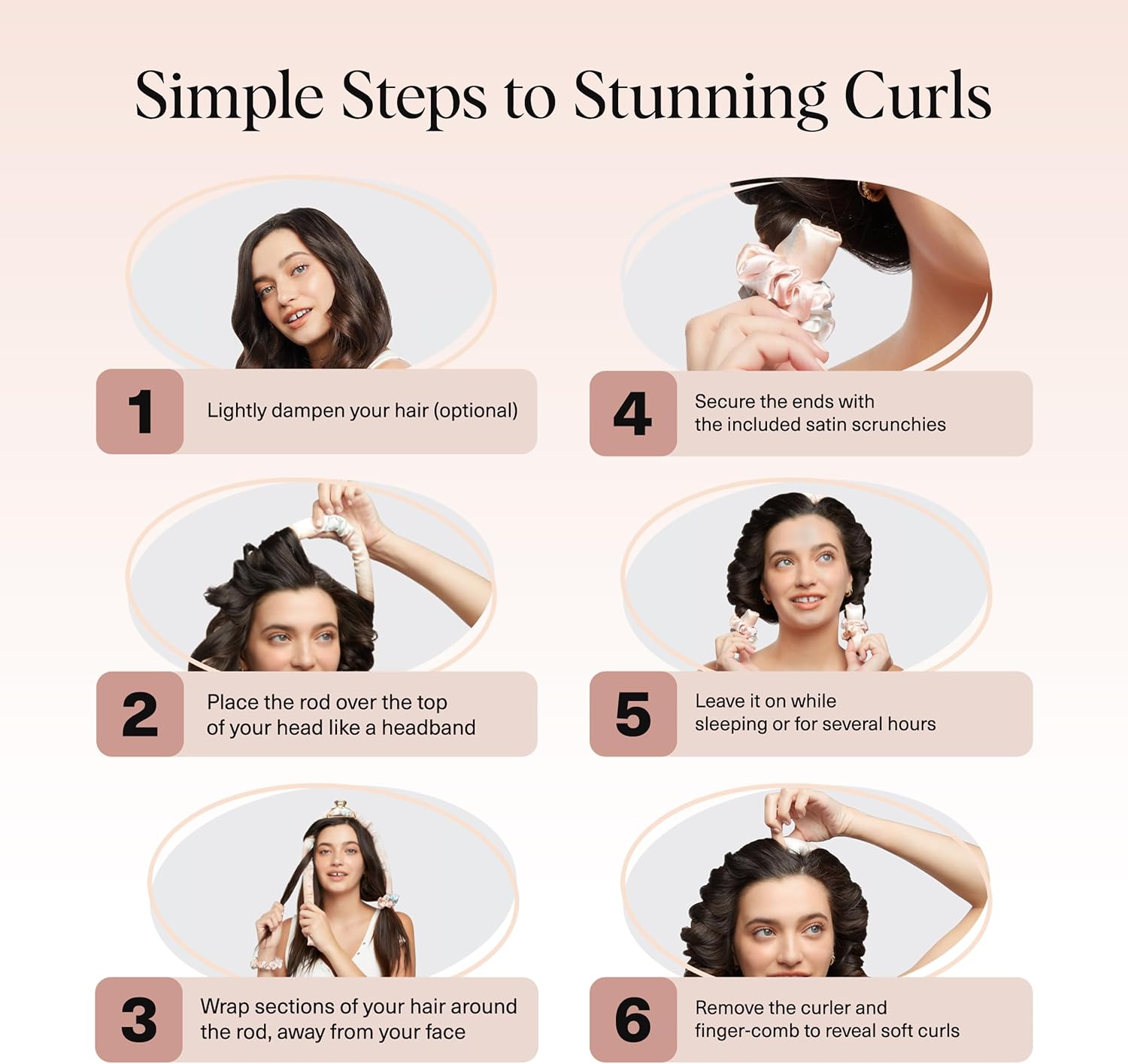 Simple Steps to Stunning Curls

1 Lightly dampen your hair (optional)

2 Place the rod over the top of your head like a headband

3 Wrap sections of your hair around the rod, away from your face

4 Secure the ends with the included satin scrunchies

5 Leave it on while sleeping or for several hours

6 Remove the curler and finger-comb to reveal soft curls